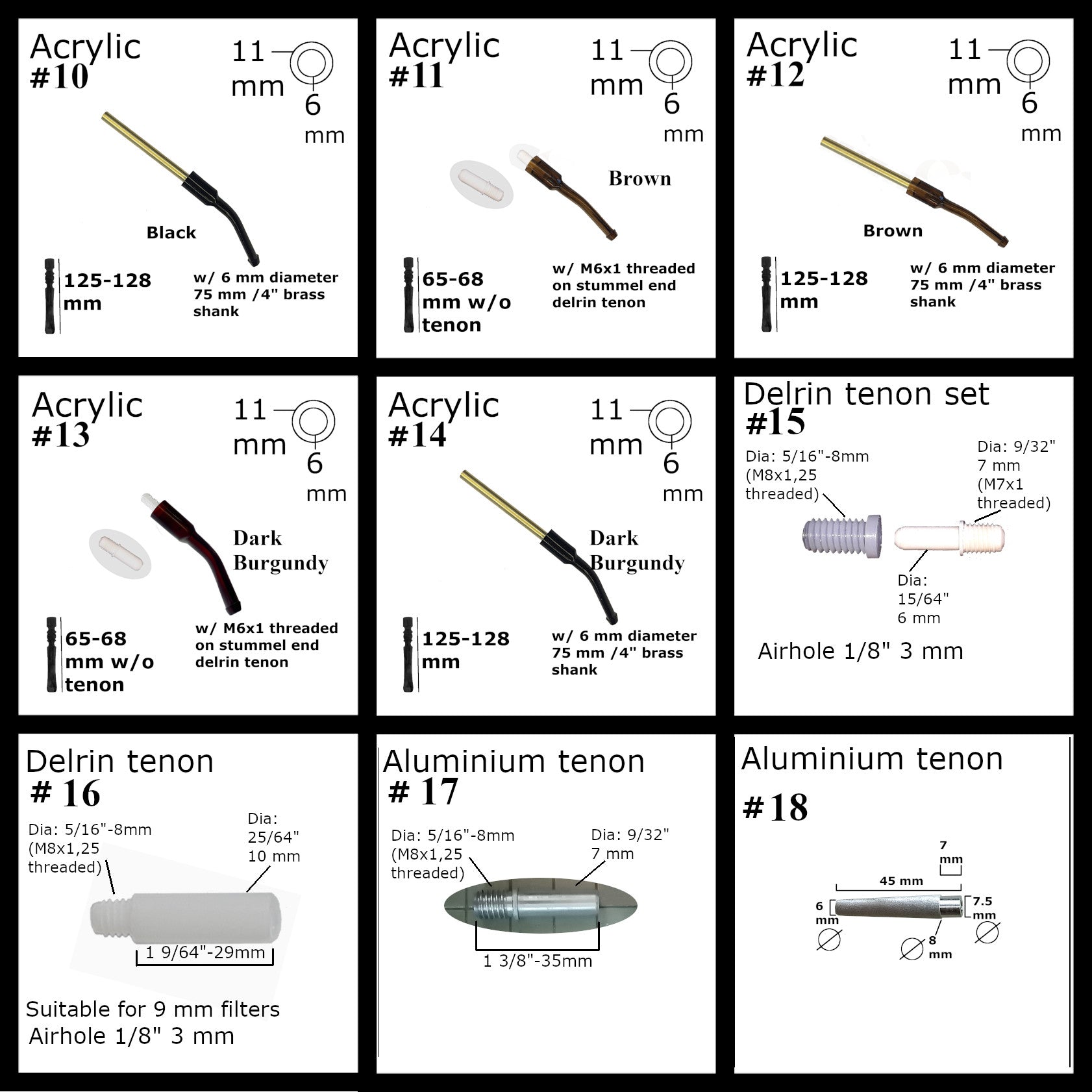 Acrylic
#10

11 mm

6 mm

Black

125-128 mm

w/ 6 mm diameter 75 mm /4" brass shank

Acrylic
#11

11 mm

6 mm

Brown

65-68 mm w/o tenon

w/ M6x1 threaded on stummel end delrin tenon

Acrylic
#12

11 mm

6 mm

Brown

125-128 mm

w/ 6 mm diameter 75 mm /4" brass shank

Acrylic
#13

11 mm

6 mm

Dark Burgundy

65-68 mm w/o tenon

w/ M6x1 threaded on stummel end delrin tenon

Acrylic
#14

11 mm

6 mm

Dark Burgundy

125-128 mm

w/ 6 mm diameter 75 mm /4" brass shank

Delrin tenon set
#15

Dia: 5/16"-8mm (M8x1,25 threaded)

Dia: 9/32" 7 mm (M7x1 threaded)

Dia: 15/64" 6 mm

Airhole 1/8" 3 mm

Delrin tenon
# 16

Dia: 5/16"-8mm (M8x1,25 threaded)

Dia: 25/64" 10 mm

1 9/64"-29mm

Suitable for 9 mm filters
Airhole 1/8" 3 mm

Aluminium tenon
# 17

Dia: 5/16"-8mm (M8x1,25 threaded)

Dia: 9/32" 7 mm

1 3/8"-35mm

Aluminium tenon
#18

7 mm

45 mm

6 mm

7.5 mm

8 mm