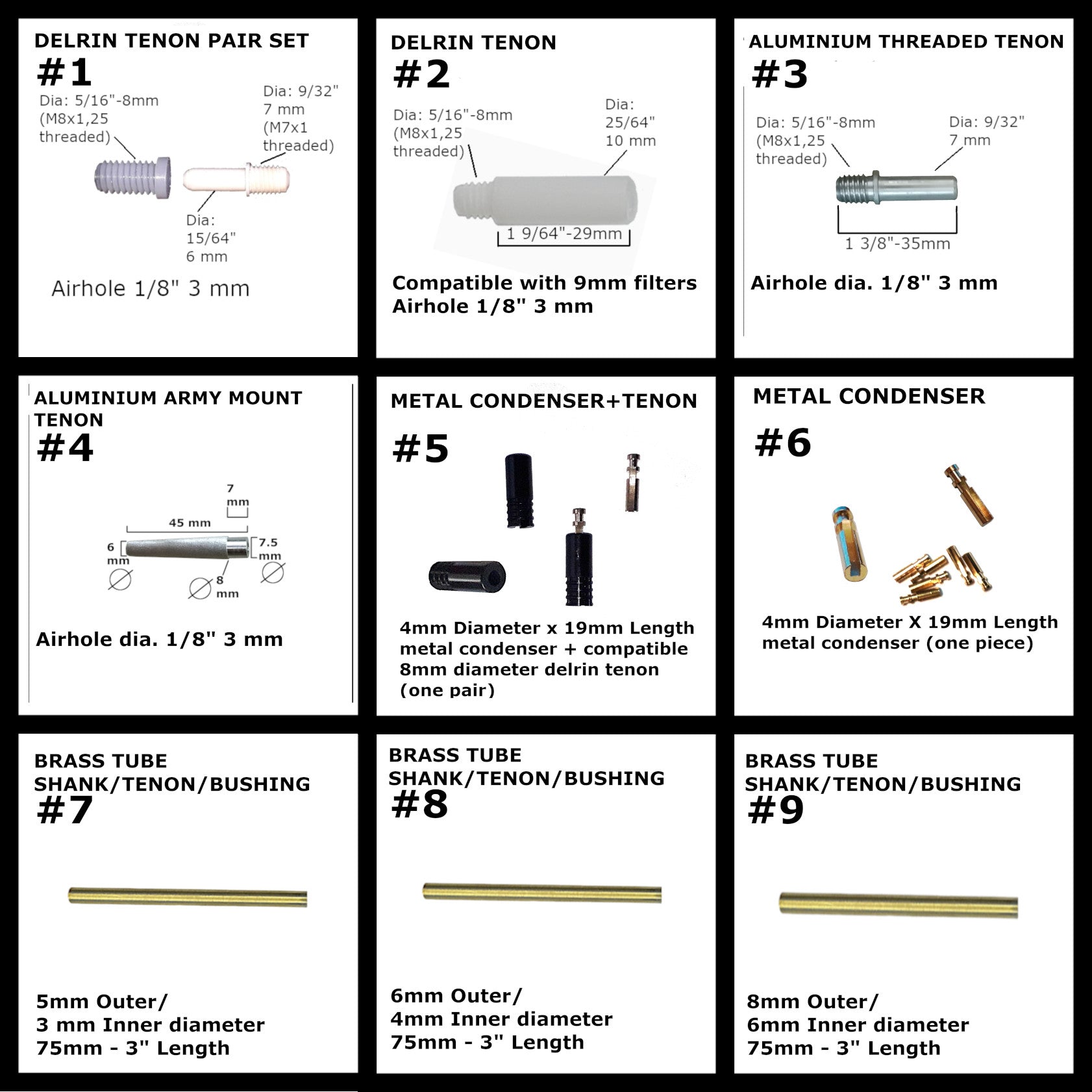 DELRIN TENON PAIR SET
#1
Dia: 5/16"-8mm (M8x1,25 threaded)
Dia: 9/32" 7 mm (M7x1 threaded)
Dia: 15/64" 6 mm
Airhole 1/8" 3 mm

DELRIN TENON
#2
Dia: 5/16"-8mm (M8x1,25 threaded)
Dia: 25/64" 10 mm
1 9/64"-29mm
Compatible with 9mm filters
Airhole 1/8" 3 mm

ALUMINIUM THREADED TENON
#3
Dia: 5/16"-8mm (M8x1,25 threaded)
Dia: 9/32" 7 mm
1 3/8"-35mm
Airhole dia. 1/8" 3 mm

ALUMINIUM ARMY MOUNT TENON
#4
7 mm
45 mm
6 mm
7.5 mm
8 mm
Airhole dia. 1/8" 3 mm

METAL CONDENSER+TENON
#5
4mm Diameter x 19mm Length metal condenser + compatible 8mm diameter delrin tenon (one pair)

METAL CONDENSER
#6
4mm Diameter X 19mm Length metal condenser (one piece)

BRASS TUBE SHANK/TENON/BUSHING
#7
5mm Outer/
3 mm Inner diameter
75mm - 3" Length

BRASS TUBE SHANK/TENON/BUSHING
#8
6mm Outer/
4mm Inner diameter
75mm - 3" Length

BRASS TUBE SHANK/TENON/BUSHING
#9
8mm Outer/
6mm Inner diameter
75mm - 3" Length