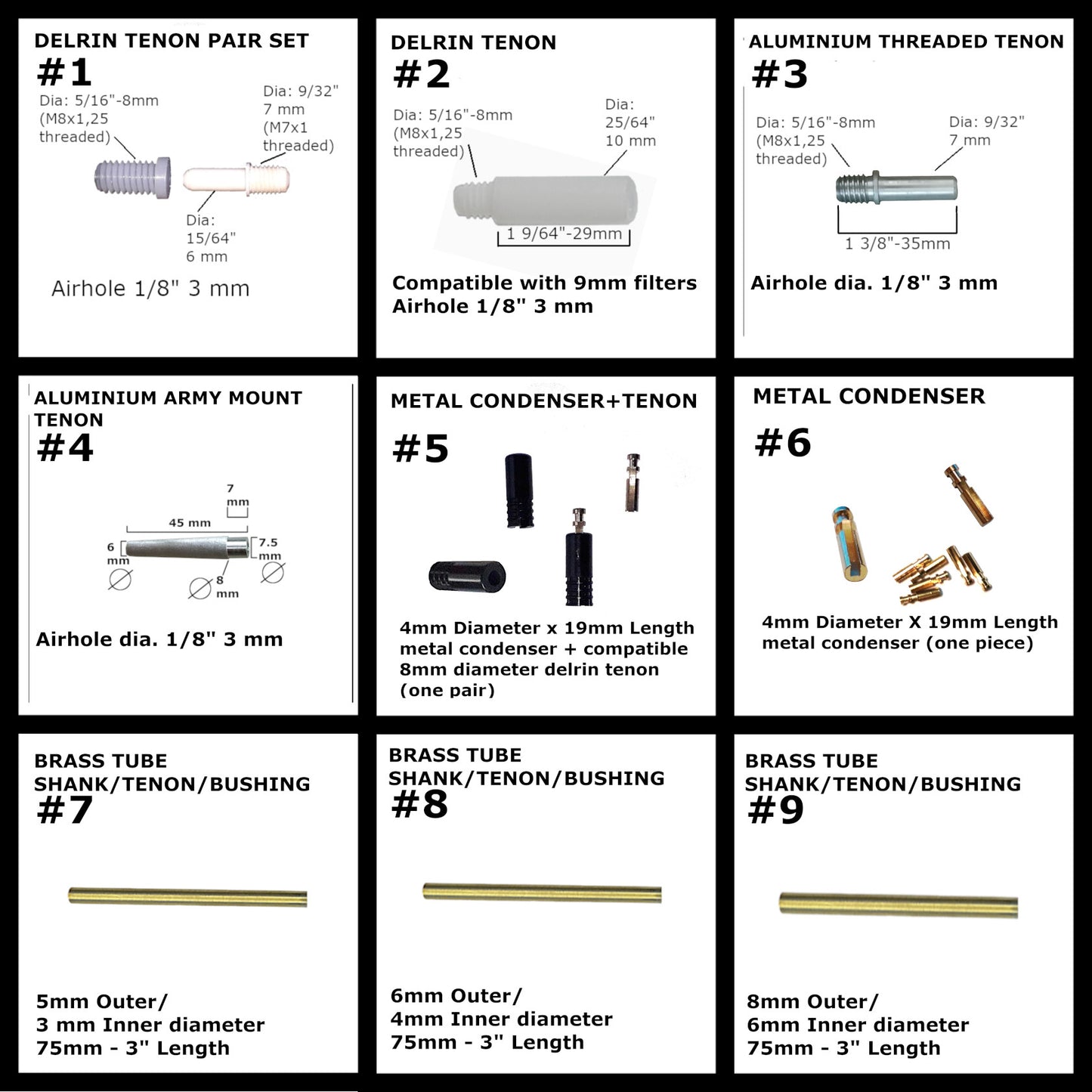 DELRIN TENON PAIR SET
#1
Dia: 5/16"-8mm (M8x1,25 threaded)
Dia: 9/32" 7 mm (M7x1 threaded)
Dia: 15/64" 6 mm
Airhole 1/8" 3 mm

DELRIN TENON
#2
Dia: 5/16"-8mm (M8x1,25 threaded)
Dia: 25/64" 10 mm
1 9/64"-29mm
Compatible with 9mm filters
Airhole 1/8" 3 mm

ALUMINIUM THREADED TENON
#3
Dia: 5/16"-8mm (M8x1,25 threaded)
Dia: 9/32" 7 mm
1 3/8"-35mm
Airhole dia. 1/8" 3 mm

ALUMINIUM ARMY MOUNT TENON
#4
7 mm
45 mm
6 mm
7.5 mm
8 mm
Airhole dia. 1/8" 3 mm

METAL CONDENSER+TENON
#5
4mm Diameter x 19mm Length metal condenser + compatible 8mm diameter delrin tenon (one pair)

METAL CONDENSER
#6
4mm Diameter X 19mm Length metal condenser (one piece)

BRASS TUBE SHANK/TENON/BUSHING
#7
5mm Outer/
3 mm Inner diameter
75mm - 3" Length

BRASS TUBE SHANK/TENON/BUSHING
#8
6mm Outer/
4mm Inner diameter
75mm - 3" Length

BRASS TUBE SHANK/TENON/BUSHING
#9
8mm Outer/
6mm Inner diameter
75mm - 3" Length